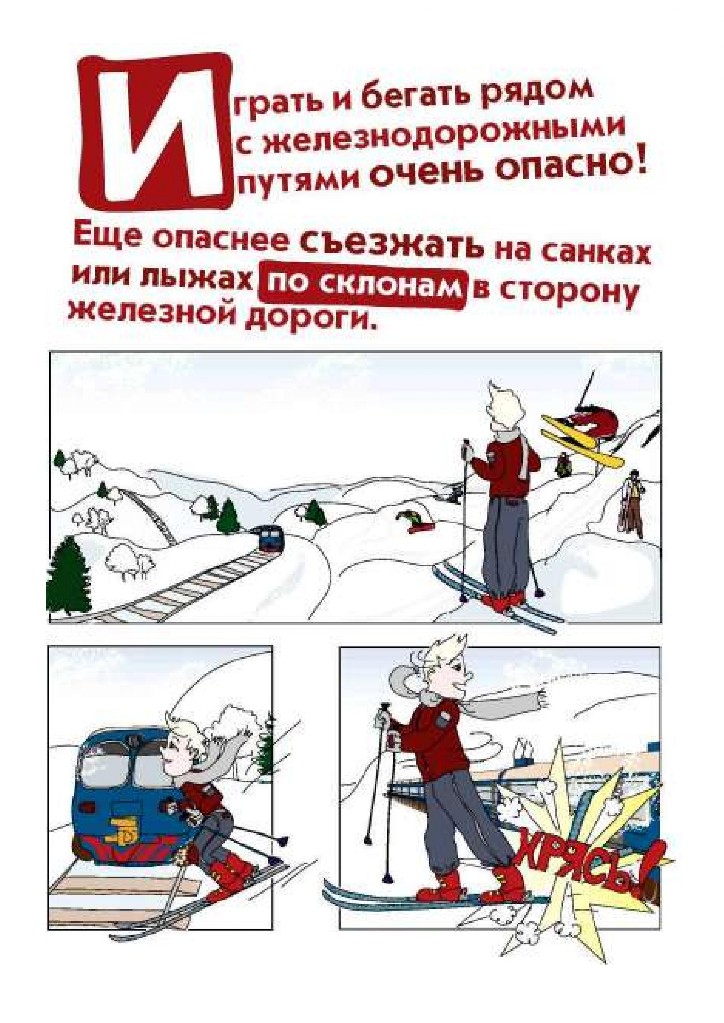 Играть и бегать рядом с железнодорожными путями очень опасно!

Еще опаснее съезжать на санках или лыжах по склонам в сторону железной дороги.

ХРЯСЬ!